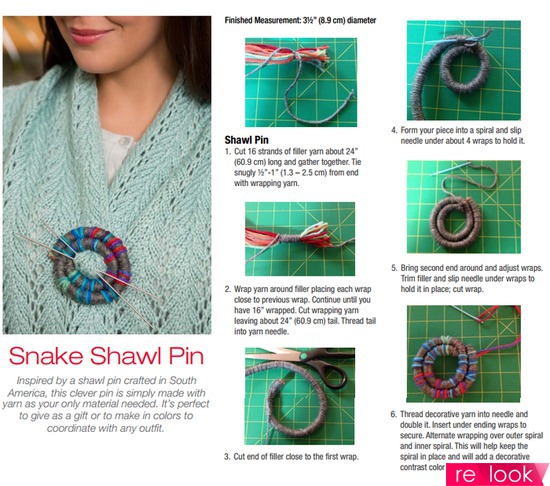 Snake Shawl Pin

Inspired by a shawl pin crafted in South America, this clever pin is simply made with yarn as your only material needed. It's perfect to give as a gift or to make in colors to coordinate with any outfit.

Finished Measurement: 3½" (8.9 cm) diameter

Shawl Pin

1. Cut 16 strands of filler yarn about 24" (60.9 cm) long and gather together. Tie snugly ½"-1" (1.3 – 2.5 cm) from end with wrapping yarn.

2. Wrap yarn around filler placing each wrap close to previous wrap. Continue until you have 16" wrapped. Cut wrapping yarn leaving about 24" (60.9 cm) tail. Thread tail into yarn needle.

3. Cut end of filler close to the first wrap.

4. Form your piece into a spiral and slip needle under about 4 wraps to hold it.

5. Bring second end around and adjust wraps. Trim filler and slip needle under wraps to hold it in place; cut wrap.

6. Thread decorative yarn into needle and double it. Insert under ending wraps to secure. Alternate wrapping over outer spiral and inner spiral. This will help keep the spiral in place and will add a decorative contrast color

re look